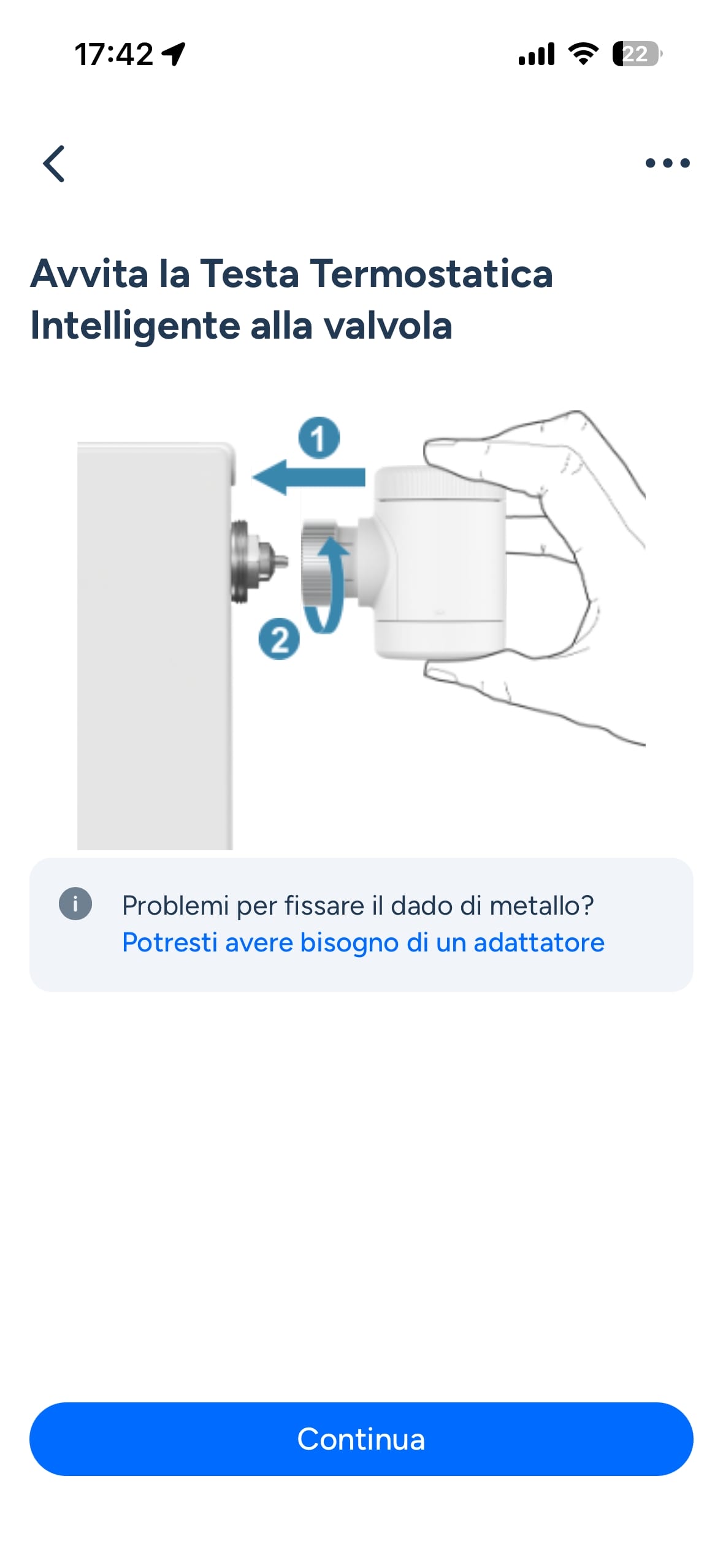 17:42

22

Avvita la Testa Termostatica Intelligente alla valvola

1

2

Problemi per fissare il dado di metallo?
Potresti avere bisogno di un adattatore

Continua