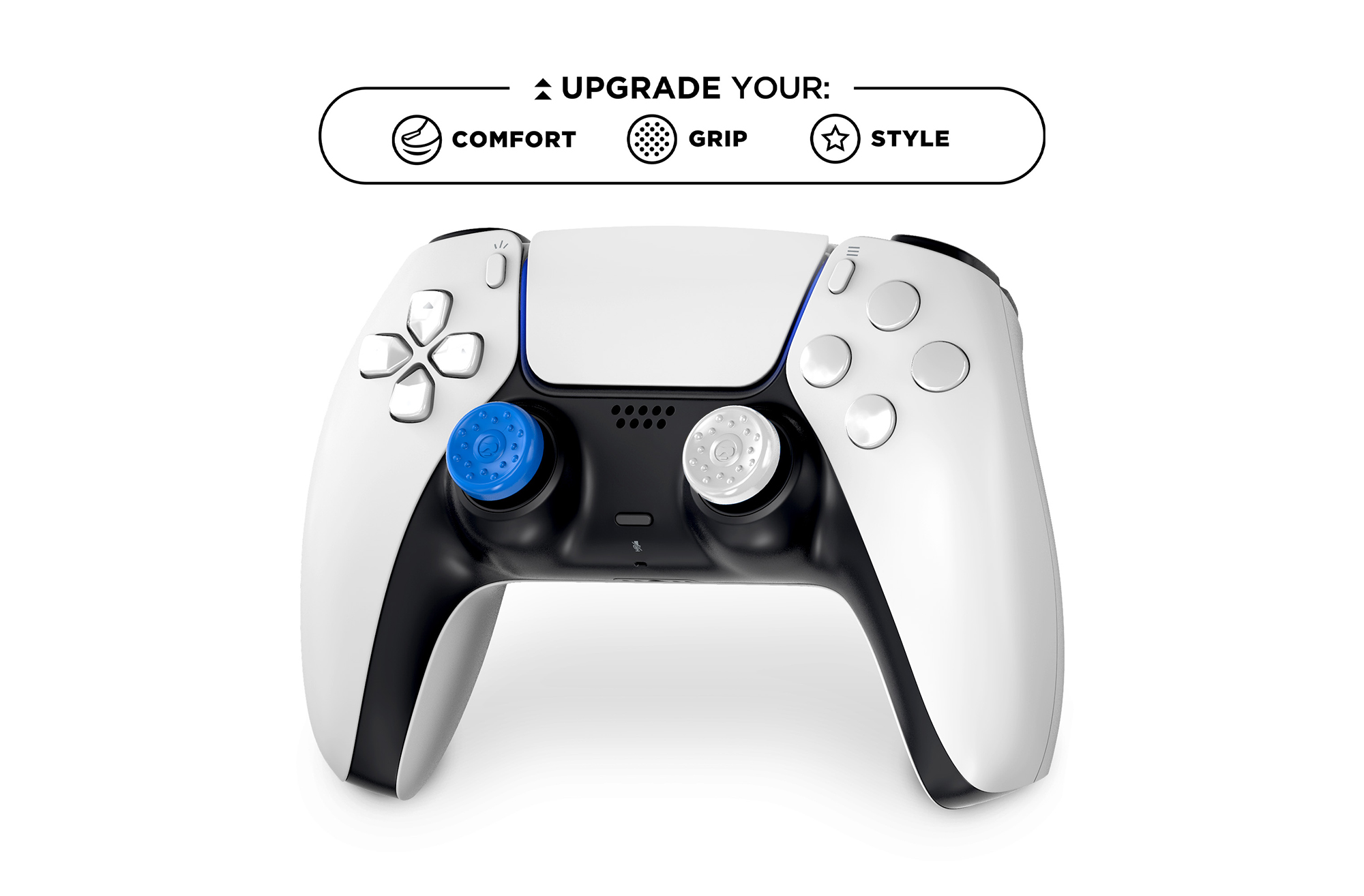 UPGRADE YOUR:

COMFORT GRIP STYLE