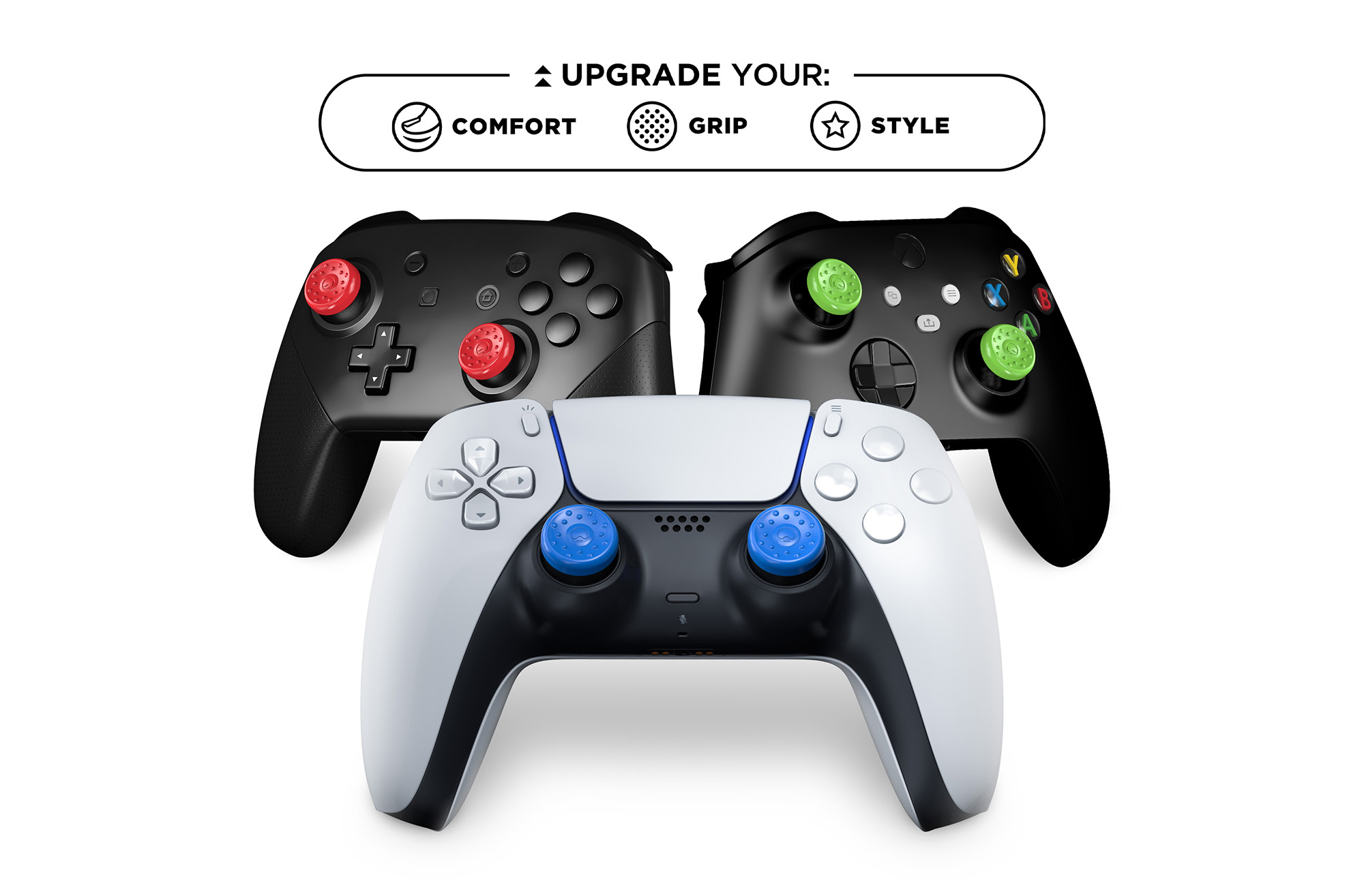 UPGRADE YOUR:

COMFORT GRIP STYLE

Y X B A