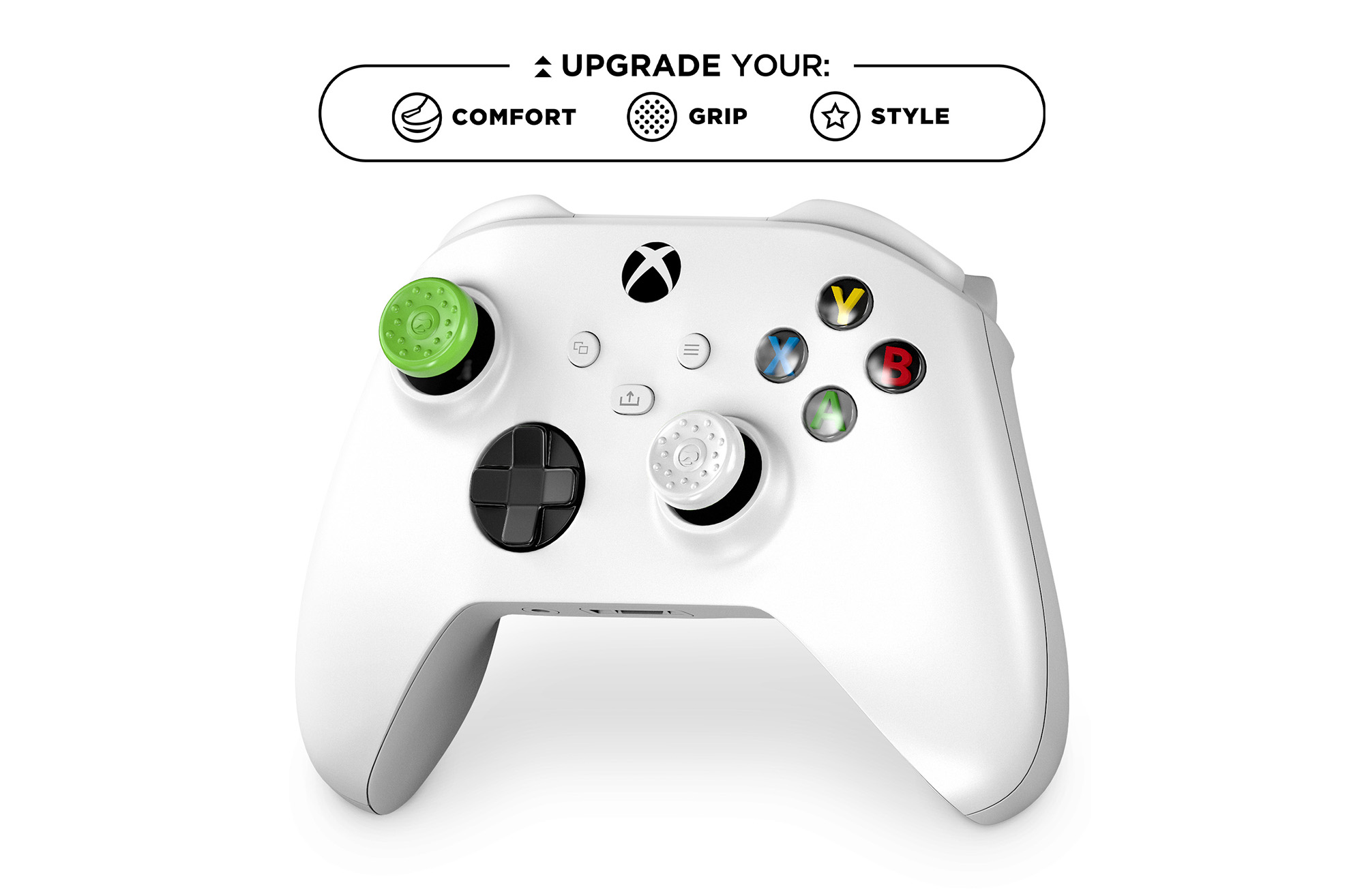 UPGRADE YOUR:

COMFORT GRIP STYLE

Y
X
B
A