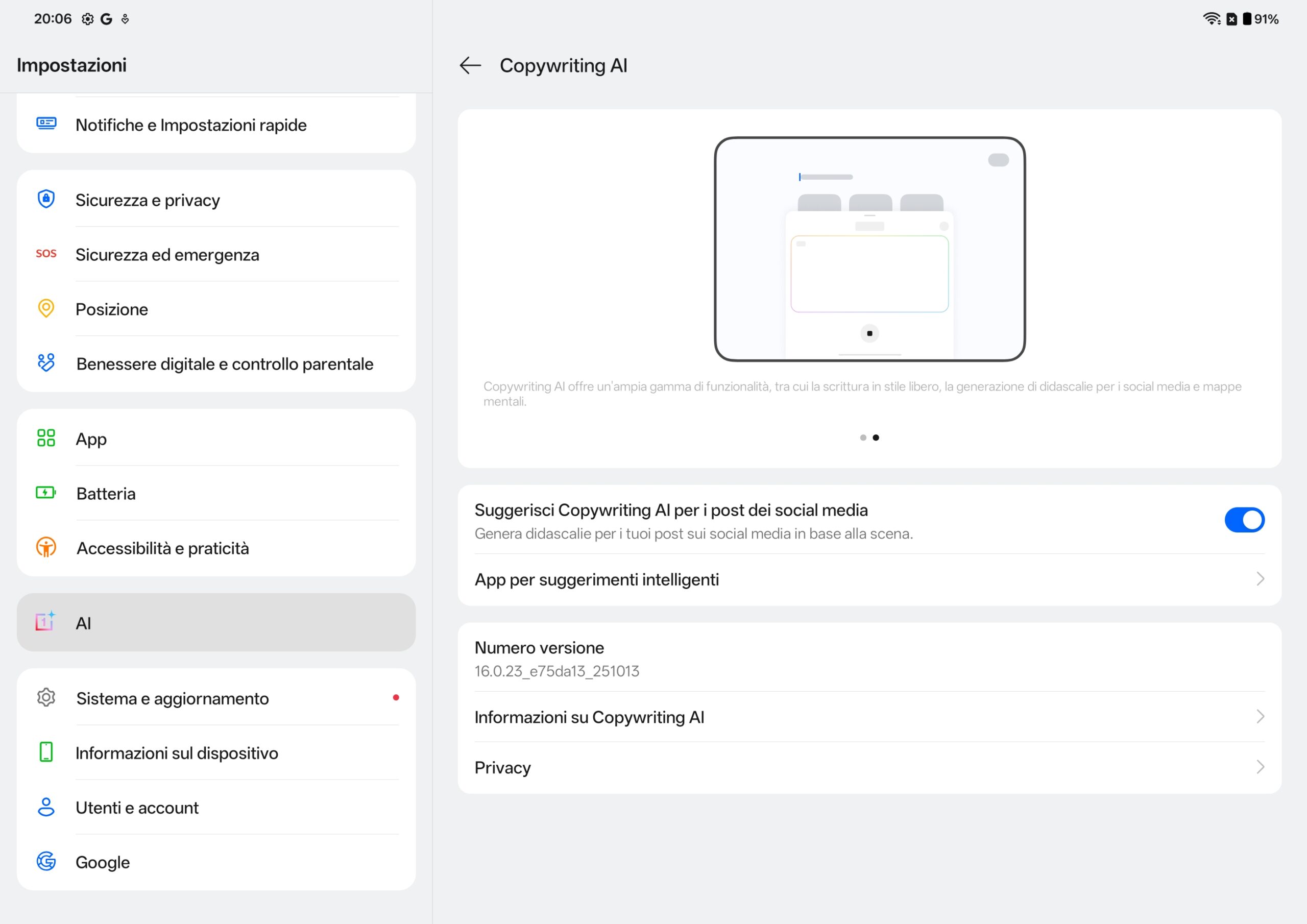 20:06 G

91%

Impostazioni

Notifiche e Impostazioni rapide

Sicurezza e privacy

SOS Sicurezza ed emergenza

Posizione

Benessere digitale e controllo parentale

App

Batteria

Accessibilità e praticità

AI

Sistema e aggiornamento

Informazioni sul dispositivo

Utenti e account

Google

Copywriting AI

Copywriting AI offre un'ampia gamma di funzionalità, tra cui la scrittura in stile libero, la generazione di didascalie per i social media e mappe mentali.

Suggerisci Copywriting AI per i post dei social media

Genera didascalie per i tuoi post sui social media in base alla scena.

App per suggerimenti intelligenti

Numero versione

16.0.23_e75da13_251013

Informazioni su Copywriting AI

Privacy