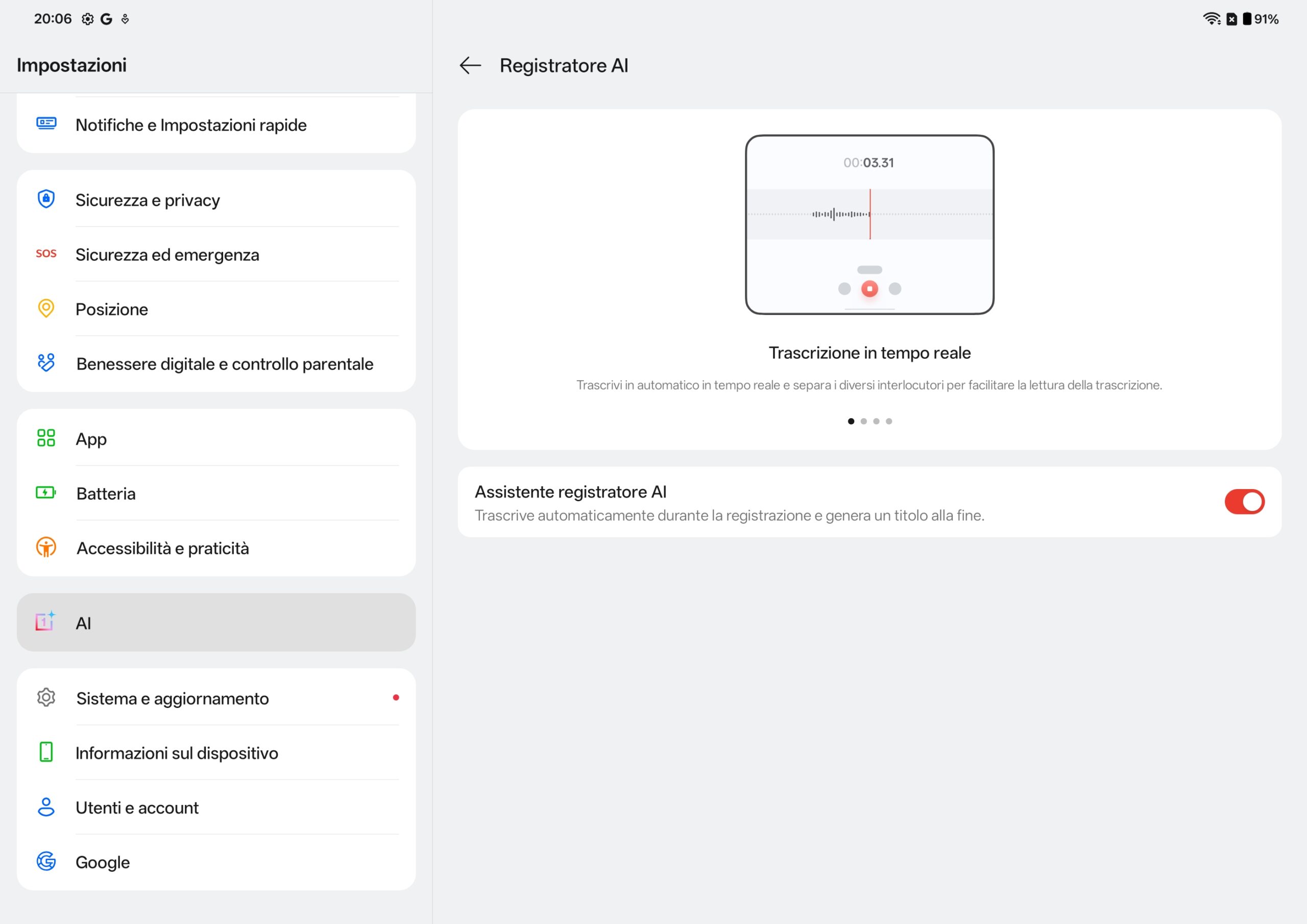 20:06 G

91%

Impostazioni

Notifiche e Impostazioni rapide

Sicurezza e privacy

SOS Sicurezza ed emergenza

Posizione

Benessere digitale e controllo parentale

App

Batteria

Accessibilità e praticità

AI

Sistema e aggiornamento

Informazioni sul dispositivo

Utenti e account

Google

Registratore AI

00:03.31

Trascrizione in tempo reale

Trascrivi in automatico in tempo reale e separa i diversi interlocutori per facilitare la lettura della trascrizione.

Assistente registratore AI

Trascrive automaticamente durante la registrazione e genera un titolo alla fine.