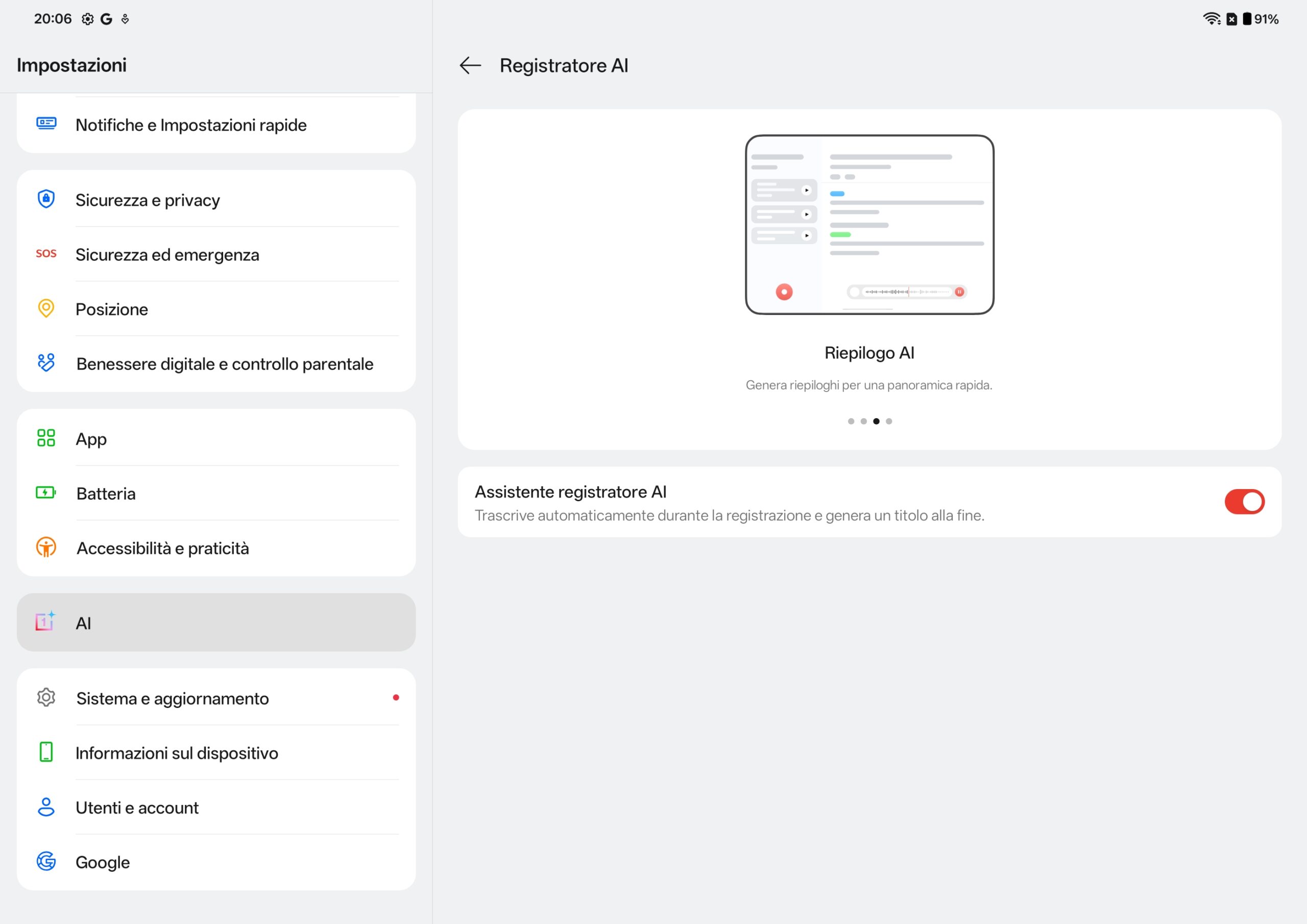 20:06 G

91%

Impostazioni

Notifiche e Impostazioni rapide

Sicurezza e privacy

SOS Sicurezza ed emergenza

Posizione

Benessere digitale e controllo parentale

App

Batteria

Accessibilità e praticità

AI

Sistema e aggiornamento

Informazioni sul dispositivo

Utenti e account

Google

Registratore AI

Riepilogo AI

Genera riepiloghi per una panoramica rapida.

Assistente registratore AI

Trascrive automaticamente durante la registrazione e genera un titolo alla fine.