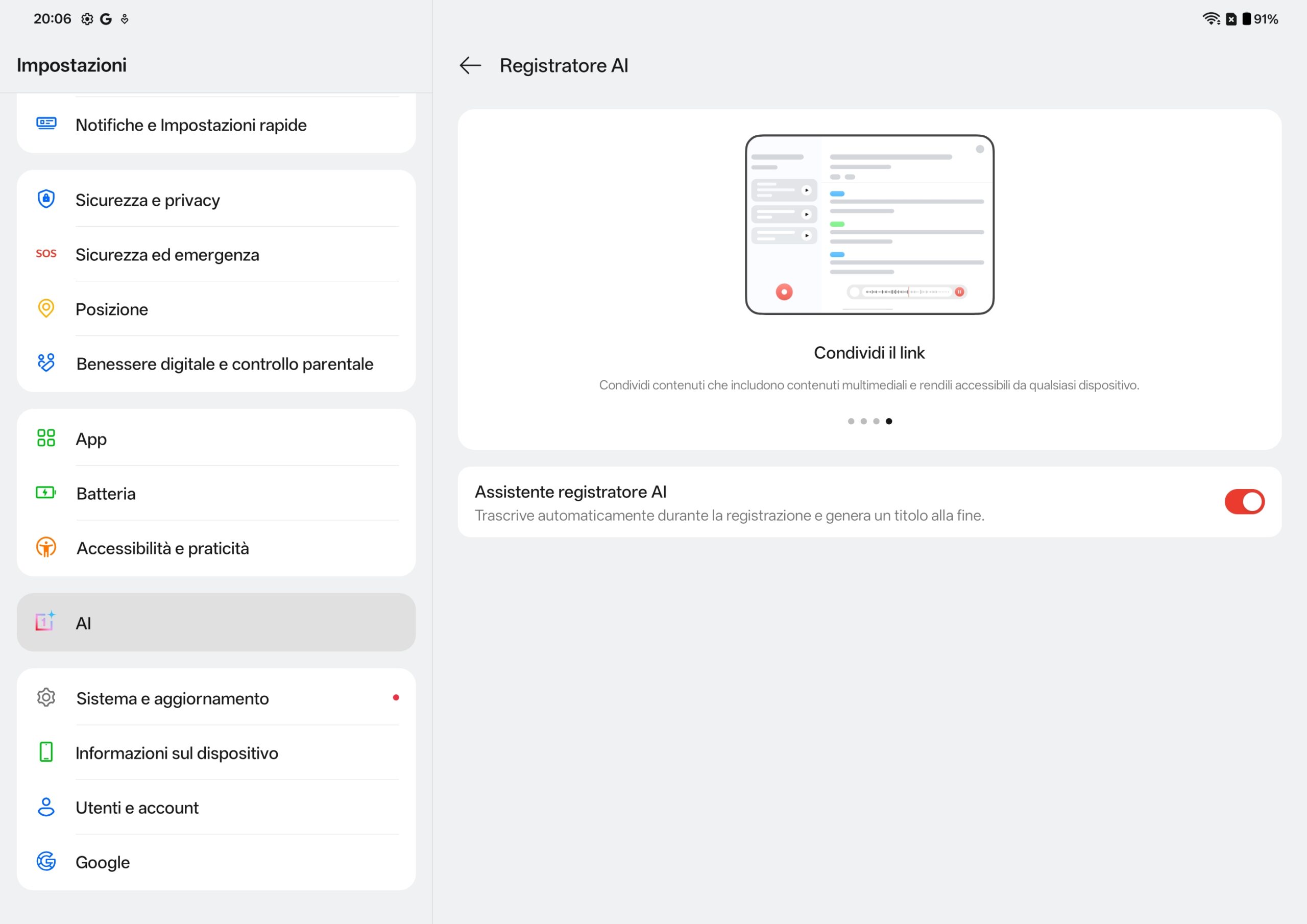 20:06 G

91%

Impostazioni

Notifiche e Impostazioni rapide

Sicurezza e privacy

SOS Sicurezza ed emergenza

Posizione

Benessere digitale e controllo parentale

App

Batteria

Accessibilità e praticità

AI

Sistema e aggiornamento

Informazioni sul dispositivo

Utenti e account

Google

Registratore AI

Condividi il link

Condividi contenuti che includono contenuti multimediali e rendili accessibili da qualsiasi dispositivo.

Assistente registratore AI

Trascrive automaticamente durante la registrazione e genera un titolo alla fine.